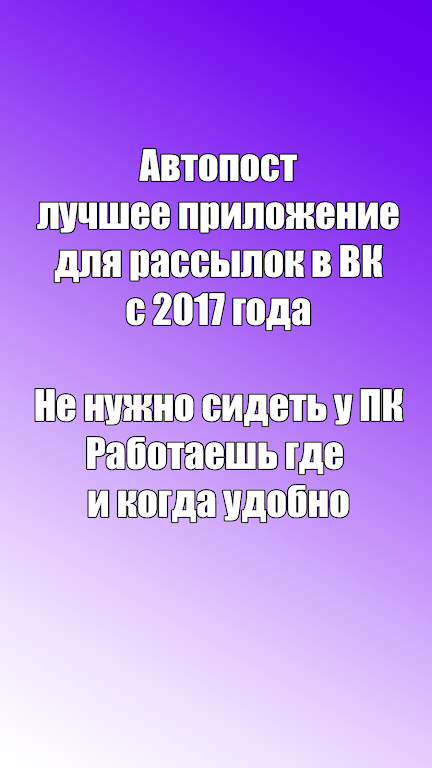 Автопост
лучшее приложение
для рассылок в ВК
с 2017 года

Не нужно сидеть у ПК
Работаешь где
и когда удобно